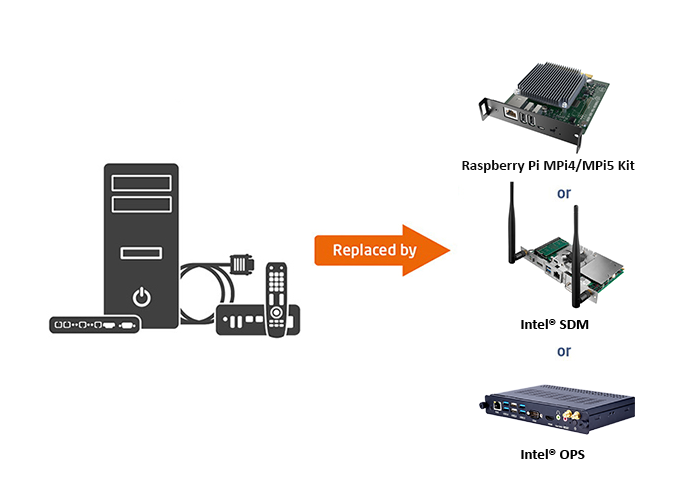 Replaced by

Raspberry Pi MPi4/MPi5 Kit

or

Intel® SDM

or

Intel® OPS