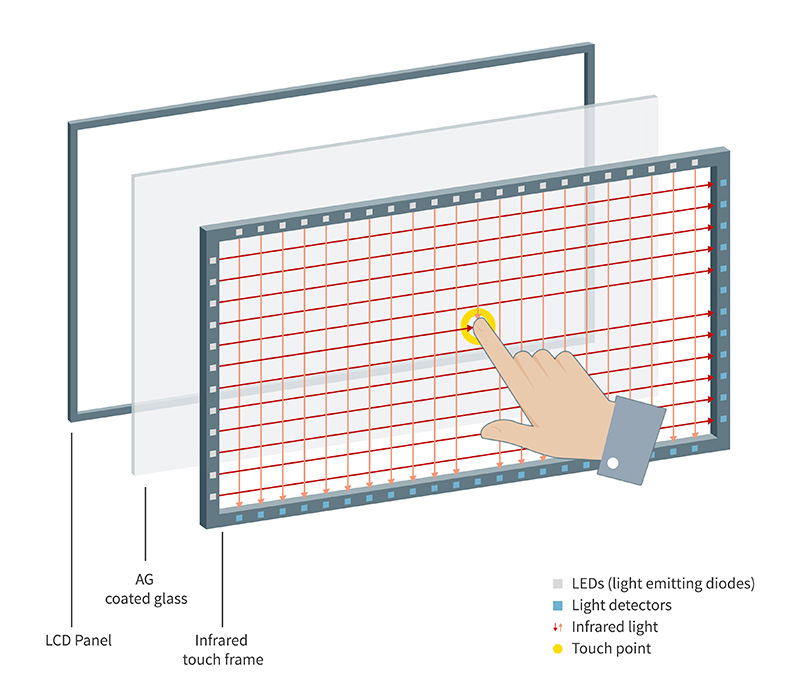 AG
coated glass

LCD Panel

Infrared
touch frame

LEDs (light emitting diodes)
Light detectors
Infrared light
Touch point